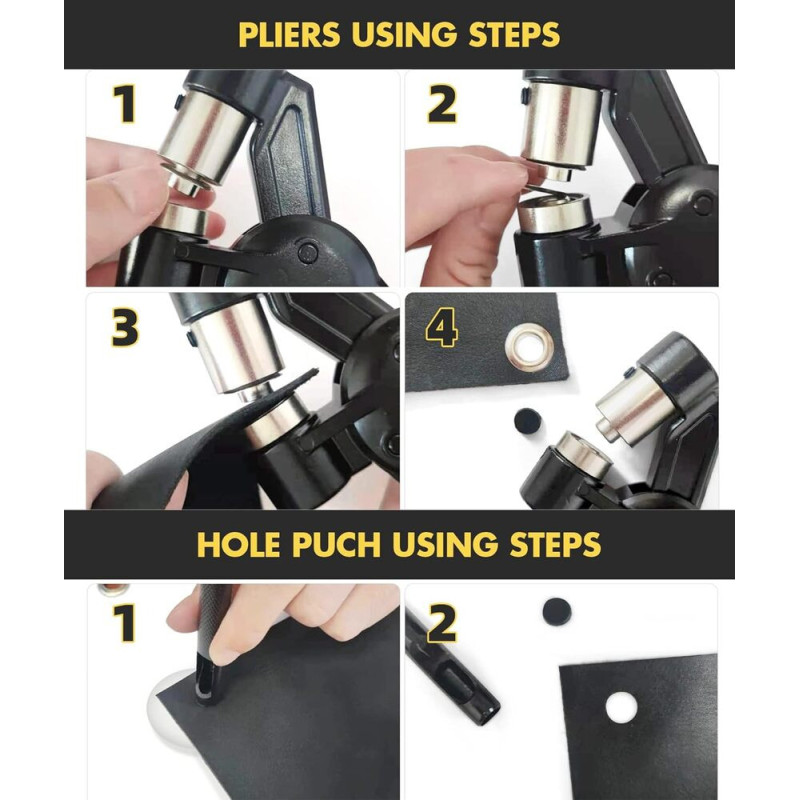 PLIERS USING STEPS

1

2

3

4

HOLE PUCH USING STEPS

1

2