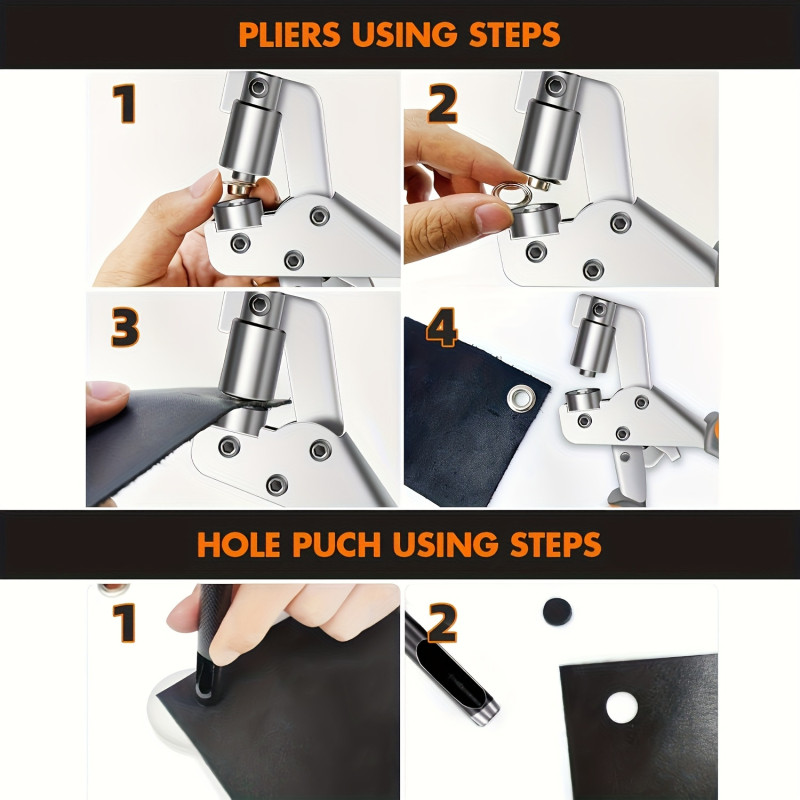 PLIERS USING STEPS

1

2

3

4

HOLE PUCH USING STEPS

1

2