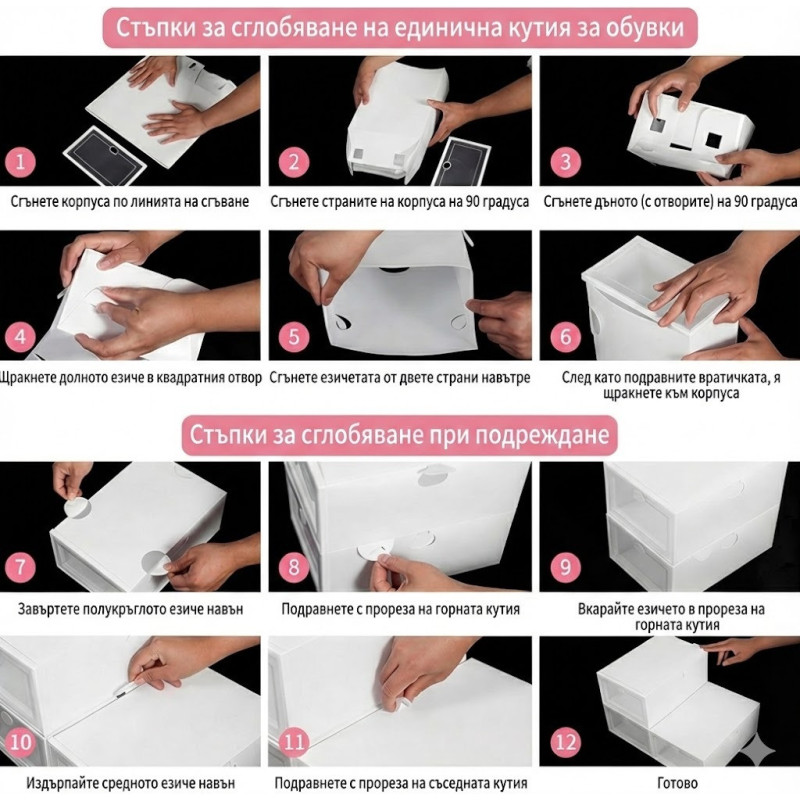 Стъпки за сглобяване на единична кутия за обувки

1
Сгънете корпуса по линията на сгъване

2
Сгънете страните на корпуса на 90 градуса

3
Сгънете дъното (с отворите) на 90 градуса

4
Щракнете долното езиче в квадратния отвор

5
Сгънете езичетата от двете страни навътре

6
След като подравните вратичката, я щракнете към корпуса

Стъпки за сглобяване при подреждане

7
Завъртете полукръглото езиче навън

8
Подравнете с прореза на горната кутия

9
Вкарайте езичето в прореза на горната кутия

10
Издърпайте средното езиче навън

11
Подравнете с прореза на съседната кутия

12
Готово